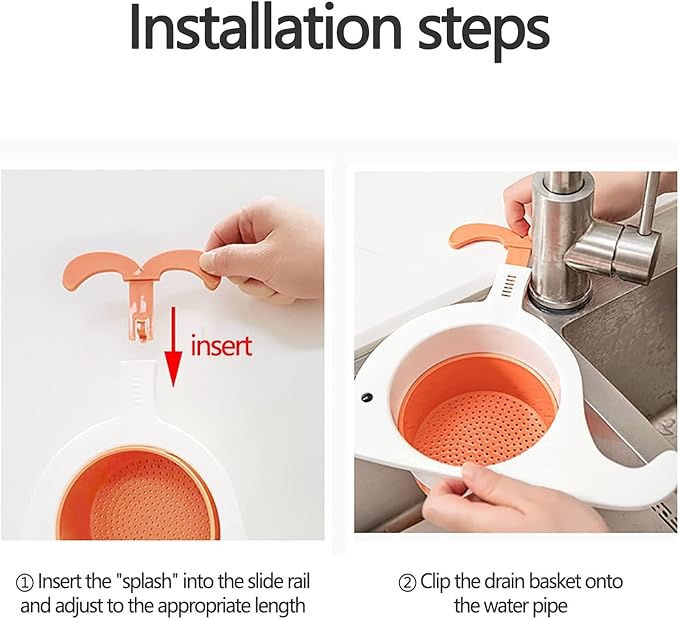 Installation steps

insert

① Insert the "splash" into the slide rail and adjust to the appropriate length

② Clip the drain basket onto the water pipe